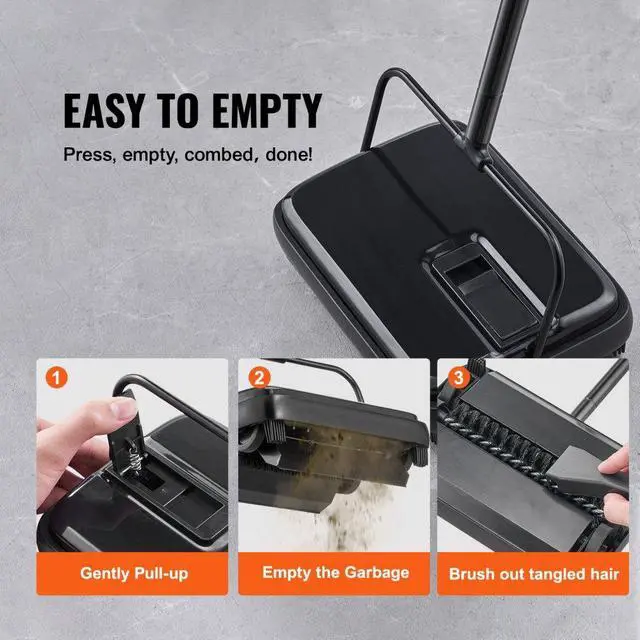 EASY TO EMPTY

Press, empty, combed, done!

1

Gently Pull-up

2

Empty the Garbage

3

Brush out tangled hair