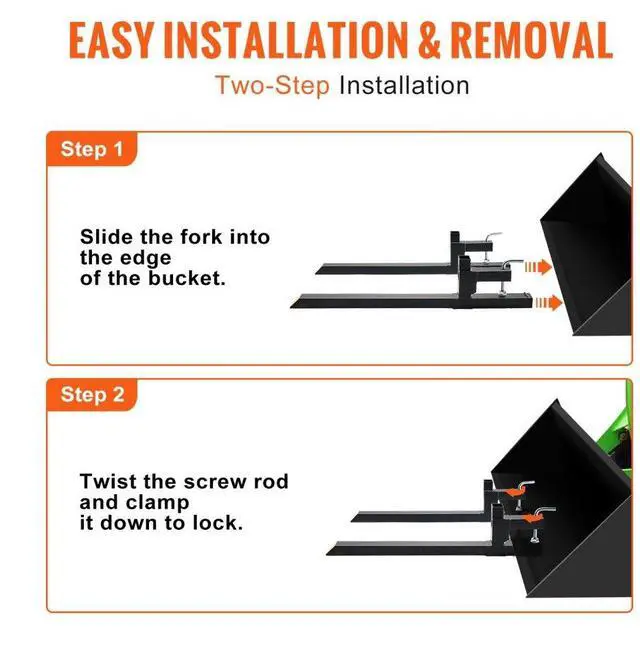 EASY INSTALLATION & REMOVAL

Two-Step Installation

Step 1

Slide the fork into the edge of the bucket.

Step 2

Twist the screw rod and clamp it down to lock.