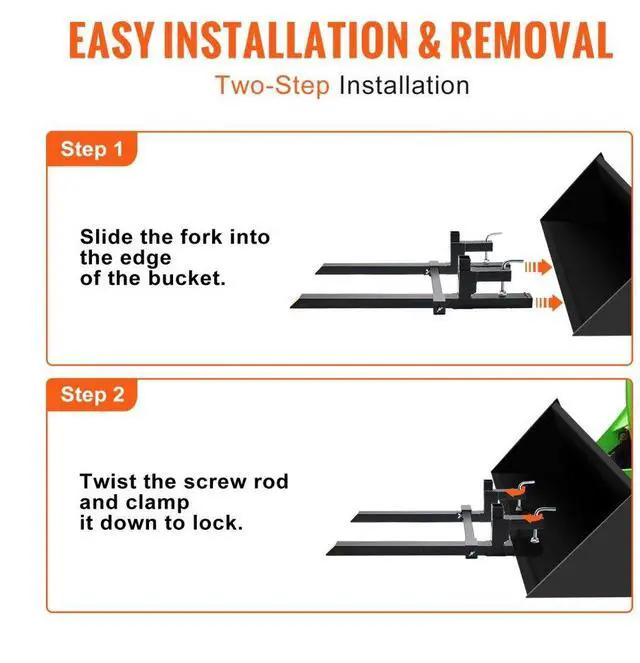 EASY INSTALLATION & REMOVAL

Two-Step Installation

Step 1

Slide the fork into the edge of the bucket.

Step 2

Twist the screw rod and clamp it down to lock.