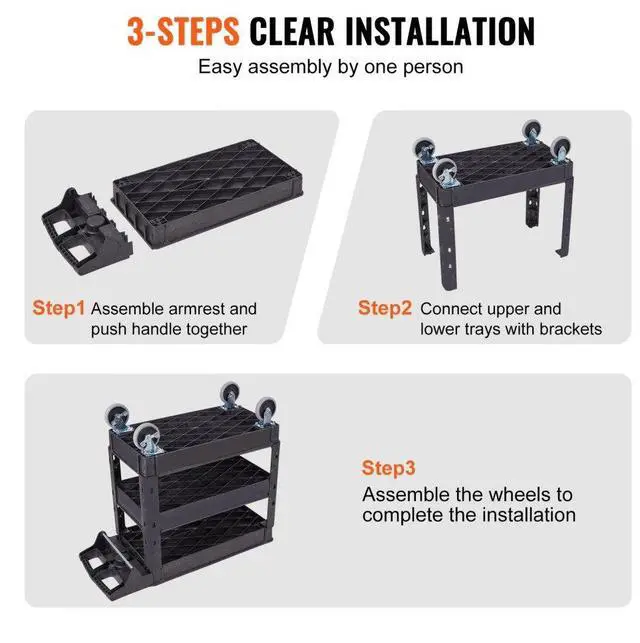 3-STEPS CLEAR INSTALLATION

Easy assembly by one person

Step1 Assemble armrest and push handle together

Step2 Connect upper and lower trays with brackets

Step3

Assemble the wheels to complete the installation