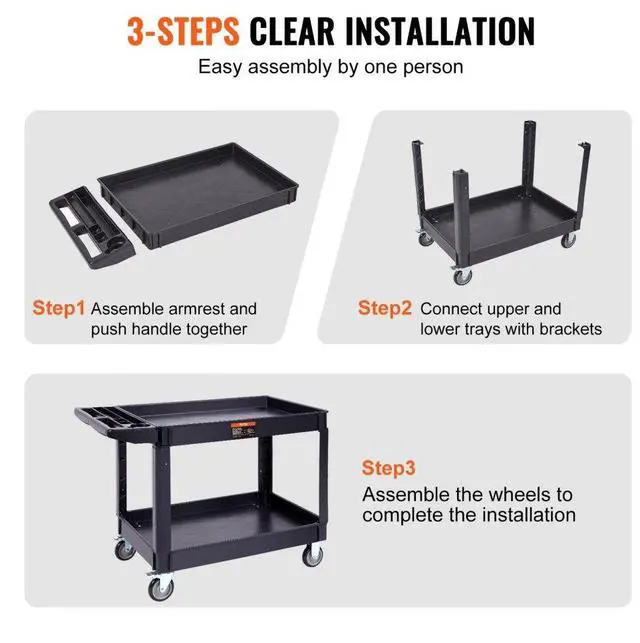 3-STEPS CLEAR INSTALLATION

Easy assembly by one person

Step1 Assemble armrest and push handle together

Step2 Connect upper and lower trays with brackets

Step3

Assemble the wheels to complete the installation