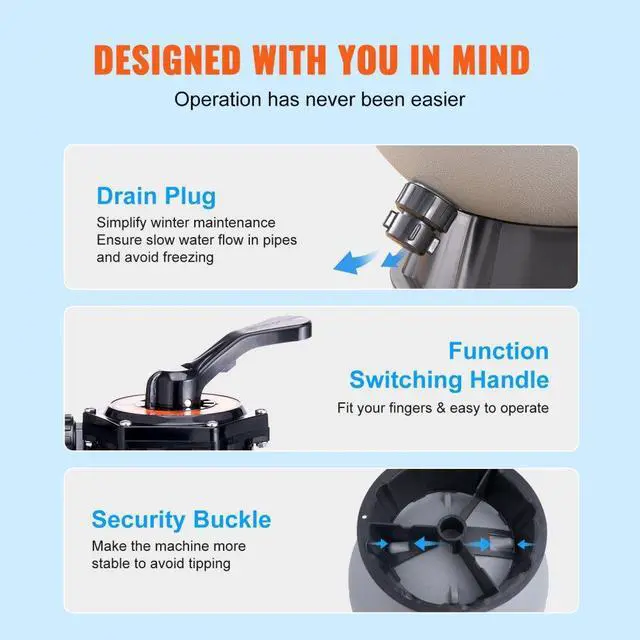 DESIGNED WITH YOU IN MIND
Operation has never been easier

Drain Plug
Simplify winter maintenance
Ensure slow water flow in pipes and avoid freezing

Function Switching Handle
Fit your fingers & easy to operate

Security Buckle
Make the machine more stable to avoid tipping