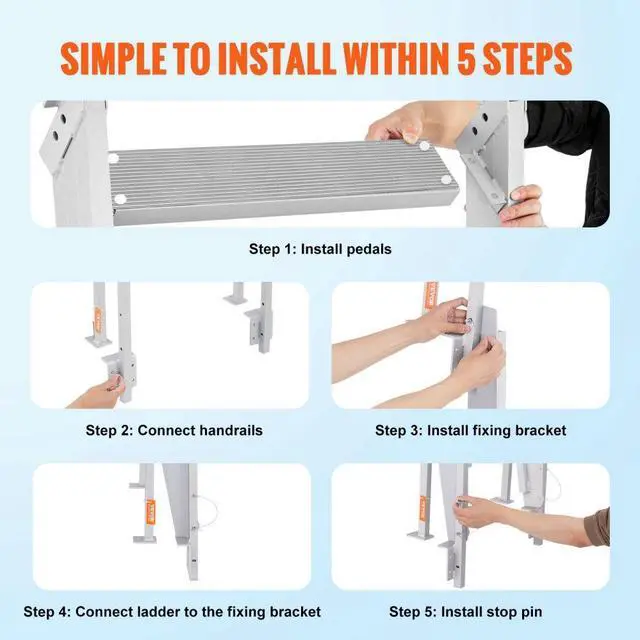 SIMPLE TO INSTALL WITHIN 5 STEPS

Step 1: Install pedals

Step 2: Connect handrails

Step 3: Install fixing bracket

Step 4: Connect ladder to the fixing bracket

Step 5: Install stop pin