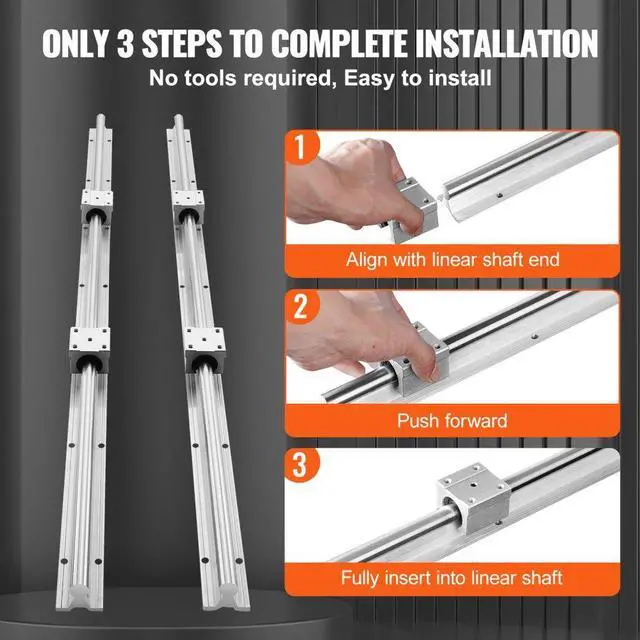 ONLY 3 STEPS TO COMPLETE INSTALLATION
No tools required, Easy to install

1
Align with linear shaft end

2
Push forward

3
Fully insert into linear shaft