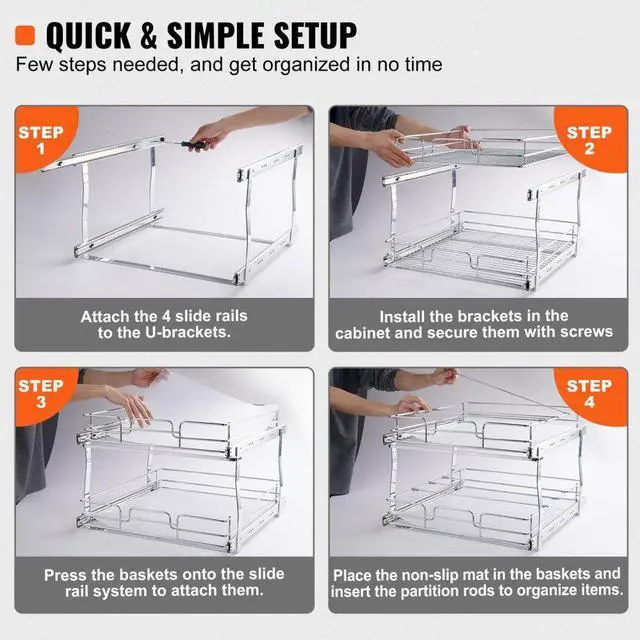 QUICK & SIMPLE SETUP

Few steps needed, and get organized in no time

STEP 1

Attach the 4 slide rails to the U-brackets.

STEP 2

Install the brackets in the cabinet and secure them with screws

STEP 3

Press the baskets onto the slide rail system to attach them.

STEP 4

Place the non-slip mat in the baskets and insert the partition rods to organize items.