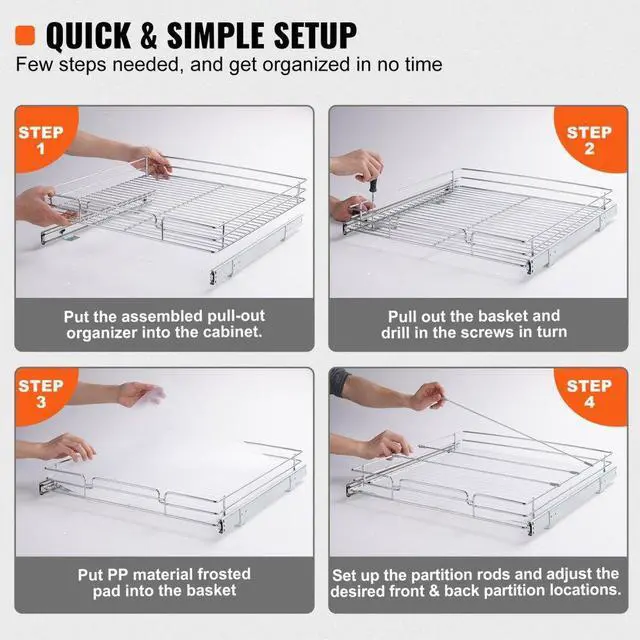 QUICK & SIMPLE SETUP
Few steps needed, and get organized in no time

STEP 1

Put the assembled pull-out organizer into the cabinet.

STEP 2

Pull out the basket and drill in the screws in turn

STEP 3

Put PP material frosted pad into the basket

STEP 4

Set up the partition rods and adjust the desired front & back partition locations.