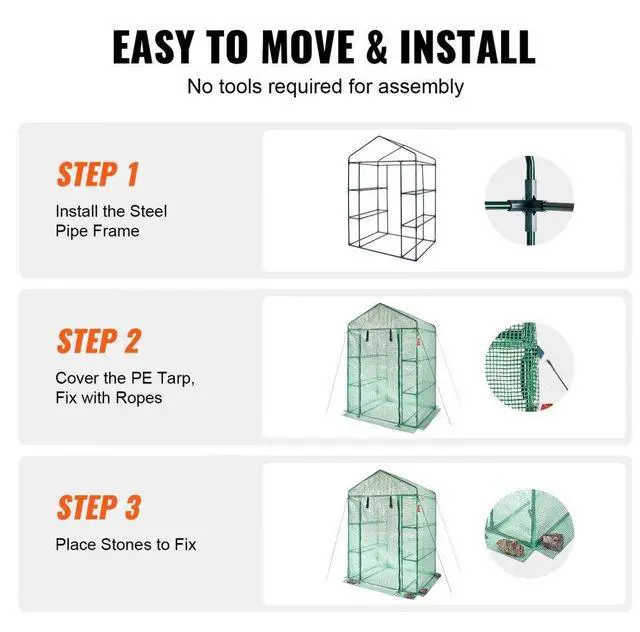 EASY TO MOVE & INSTALL

No tools required for assembly

STEP 1

Install the Steel Pipe Frame

STEP 2

Cover the PE Tarp, Fix with Ropes

STEP 3

Place Stones to Fix