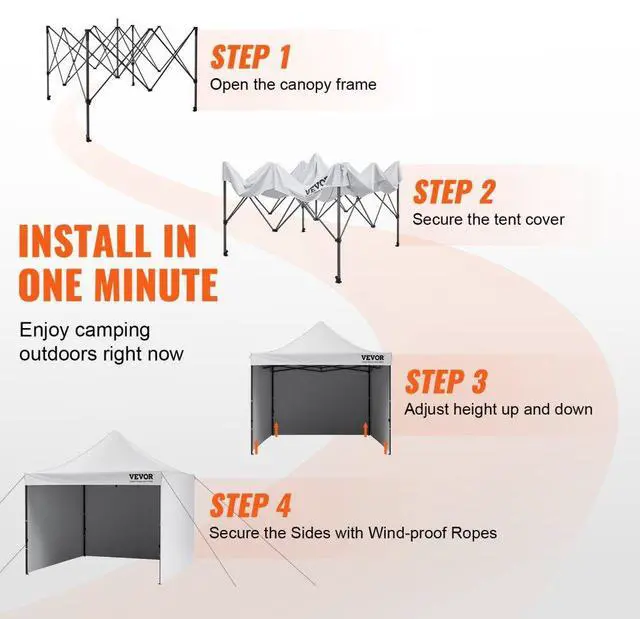 STEP 1
Open the canopy frame

VEVOR

STEP 2
Secure the tent cover

INSTALL IN ONE MINUTE

Enjoy camping outdoors right now

VEVOR

STEP 3
Adjust height up and down

VEVOR

STEP 4
Secure the Sides with Wind-proof Ropes