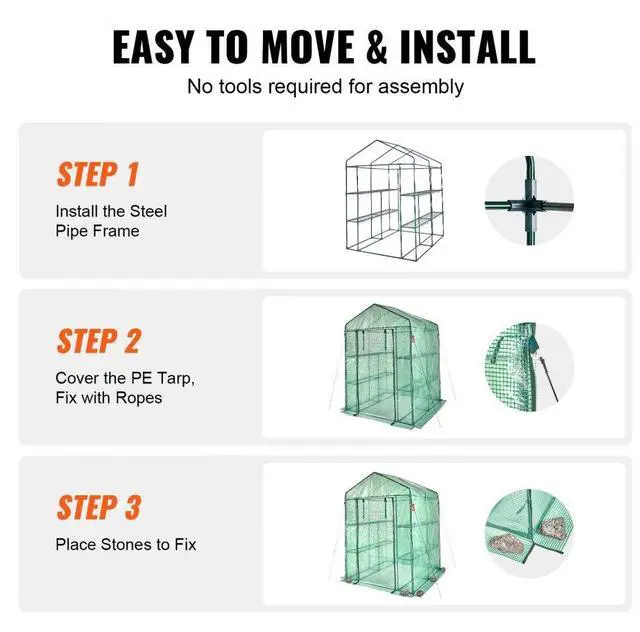 EASY TO MOVE & INSTALL

No tools required for assembly

STEP 1

Install the Steel Pipe Frame

STEP 2

Cover the PE Tarp, Fix with Ropes

STEP 3

Place Stones to Fix