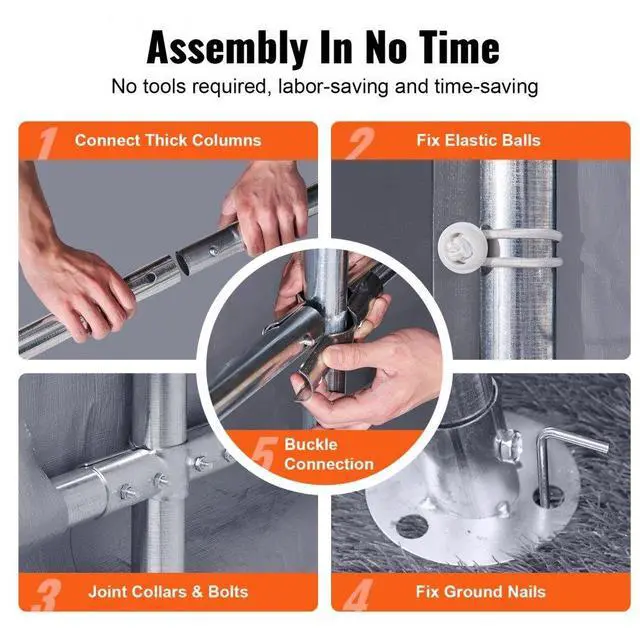 Assembly In No Time
No tools required, labor-saving and time-saving

1 Connect Thick Columns

2 Fix Elastic Balls

5 Buckle Connection

3 Joint Collars & Bolts

4 Fix Ground Nails