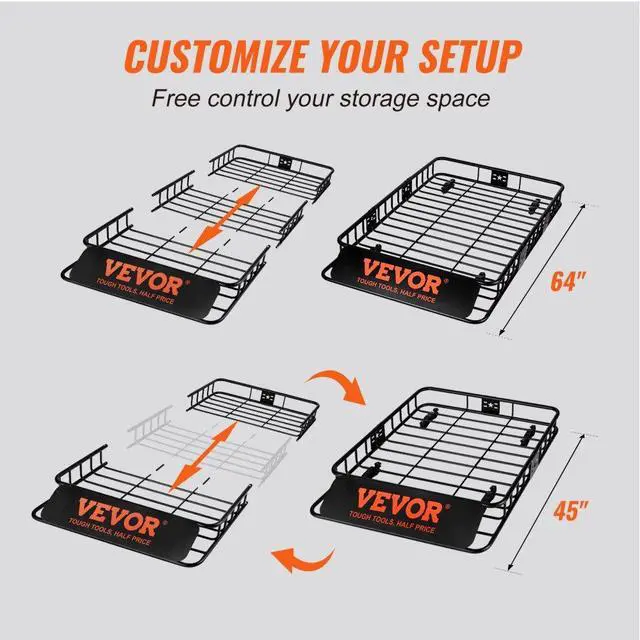 CUSTOMIZE YOUR SETUP

Free control your storage space

VEVOR®
TOUGH TOOLS, HALF PRICE

VEVOR®
TOUGH TOOLS, HALF PRICE

64"

VEVOR®
TOUGH TOOLS, HALF PRICE

VEVOR®
TOUGH TOOLS, HALF PRICE

45"