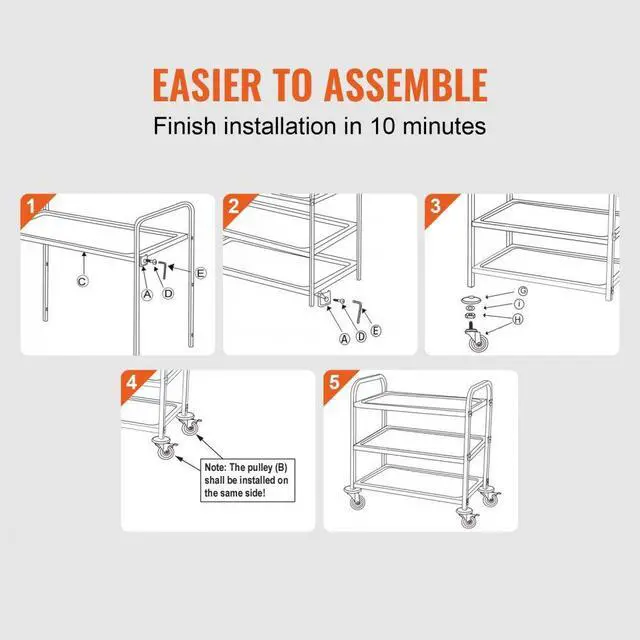 EASIER TO ASSEMBLE
Finish installation in 10 minutes

1
C
A
D
E

2
A
D
E

3
G
I
H

4
Note: The pulley (B) shall be installed on the same side!

5