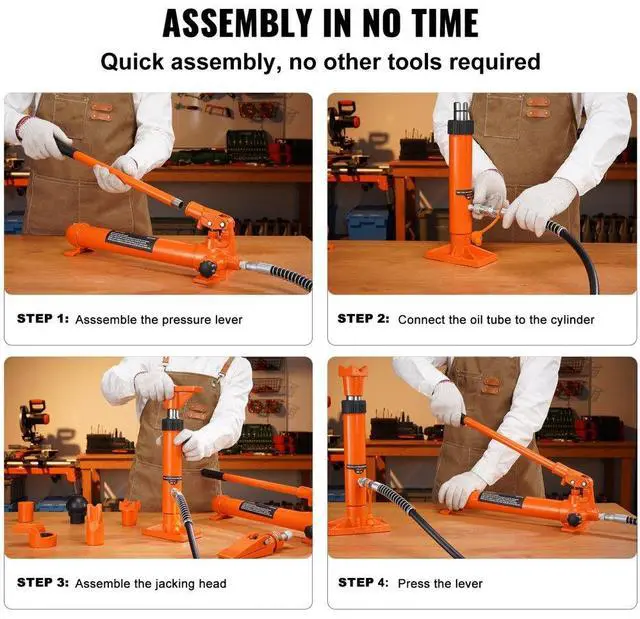 ASSEMBLY IN NO TIME

Quick assembly, no other tools required

STEP 1: Asssemble the pressure lever

STEP 2: Connect the oil tube to the cylinder

STEP 3: Assemble the jacking head

STEP 4: Press the lever