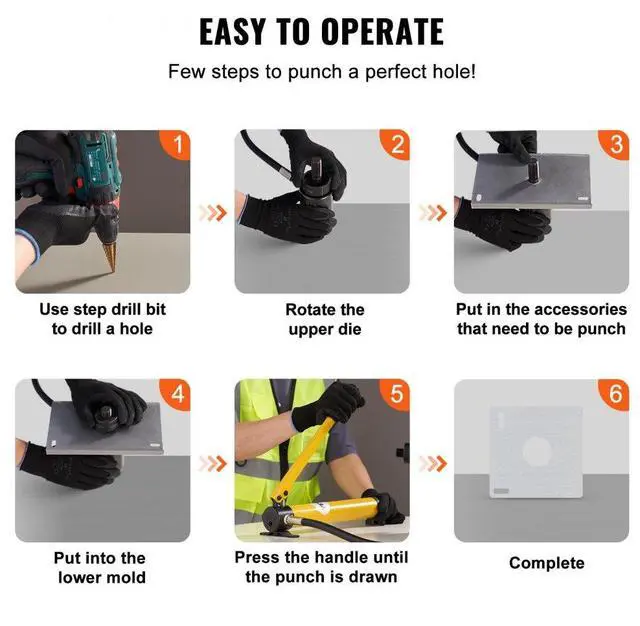 EASY TO OPERATE

Few steps to punch a perfect hole!

1

Use step drill bit to drill a hole

2

Rotate the upper die

3

Put in the accessories that need to be punch

4

Put into the lower mold

5

Press the handle until the punch is drawn

6

Complete