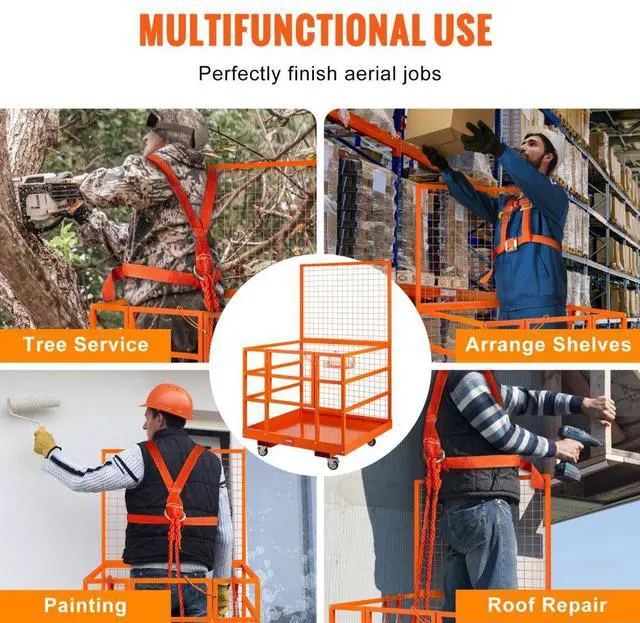 MULTIFUNCTIONAL USE

Perfectly finish aerial jobs

Tree Service

Arrange Shelves

Painting

Roof Repair