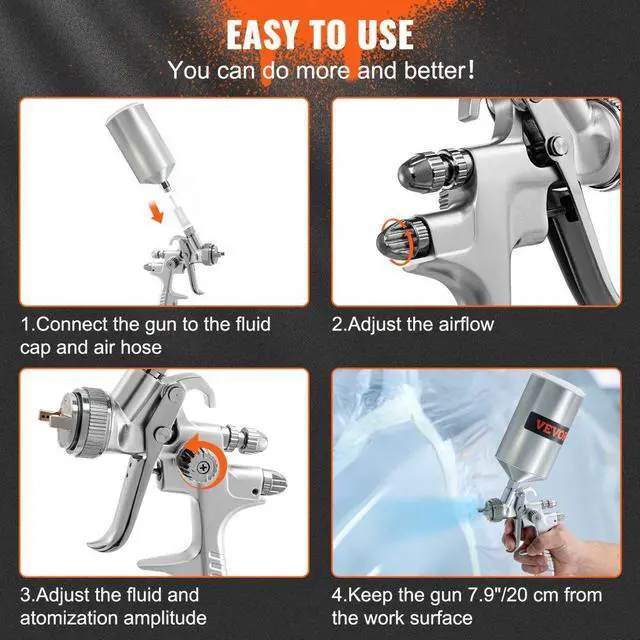 EASY TO USE
You can do more and better!

1.Connect the gun to the fluid cap and air hose

2.Adjust the airflow

3.Adjust the fluid and atomization amplitude

VEVOR

4.Keep the gun 7.9"/20 cm from the work surface