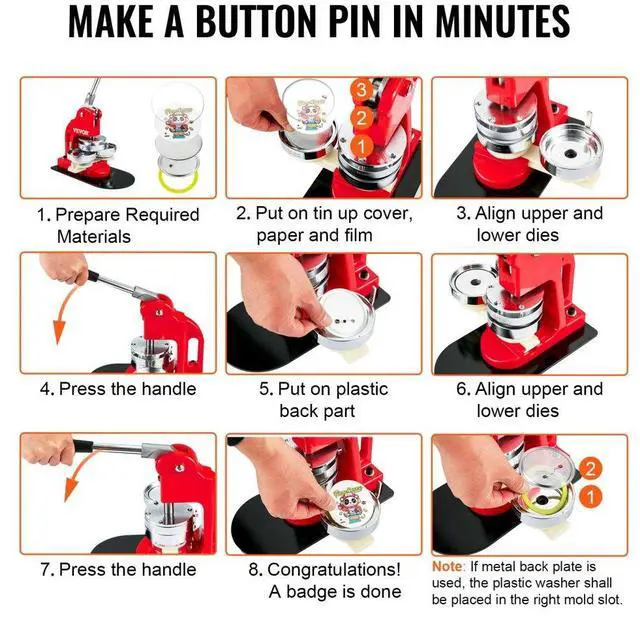 MAKE A BUTTON PIN IN MINUTES

VEVOR

1. Prepare Required Materials

3
2
1

2. Put on tin up cover, paper and film

3. Align upper and lower dies

4. Press the handle

5. Put on plastic back part

6. Align upper and lower dies

7. Press the handle

8. Congratulations! A badge is done

2
1

Note: If metal back plate is used, the plastic washer shall be placed in the right mold slot.