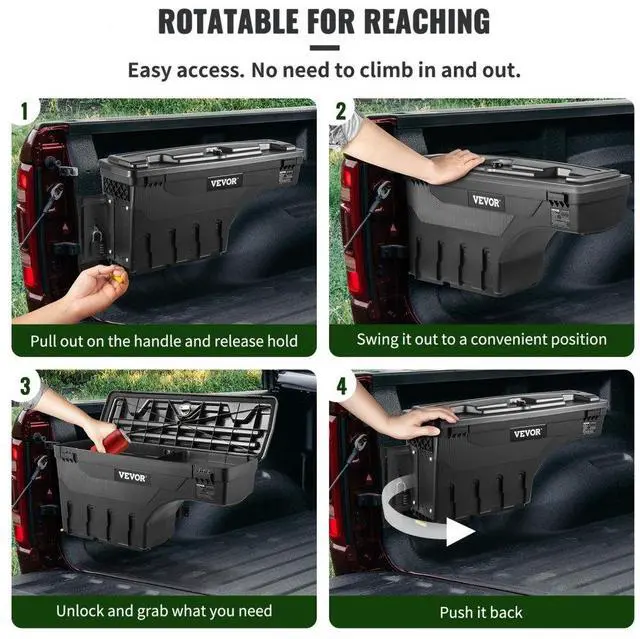 ROTATABLE FOR REACHING

Easy access. No need to climb in and out.

1

VEVOR

Pull out on the handle and release hold

2

VEVOR

Swing it out to a convenient position

3

VEVOR

Unlock and grab what you need

4

VEVOR

Push it back