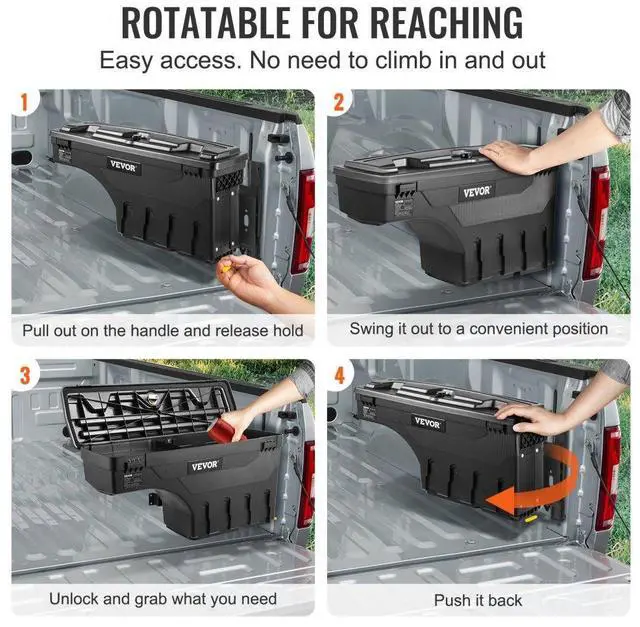 ROTATABLE FOR REACHING
Easy access. No need to climb in and out

1
VEVOR
Pull out on the handle and release hold

2
VEVOR
Swing it out to a convenient position

3
VEVOR
Unlock and grab what you need

4
VEVOR
Push it back