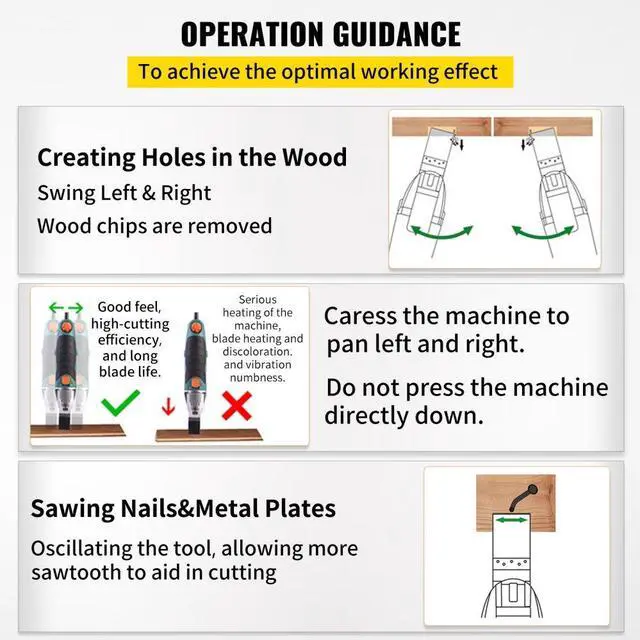 OPERATION GUIDANCE

To achieve the optimal working effect

Creating Holes in the Wood

Swing Left & Right

Wood chips are removed

Good feel, high-cutting efficiency, and long blade life.

Serious heating of the machine, blade heating and discoloration. and vibration numbness.

Caress the machine to pan left and right.

Do not press the machine directly down.

Sawing Nails&Metal Plates

Oscillating the tool, allowing more sawtooth to aid in cutting