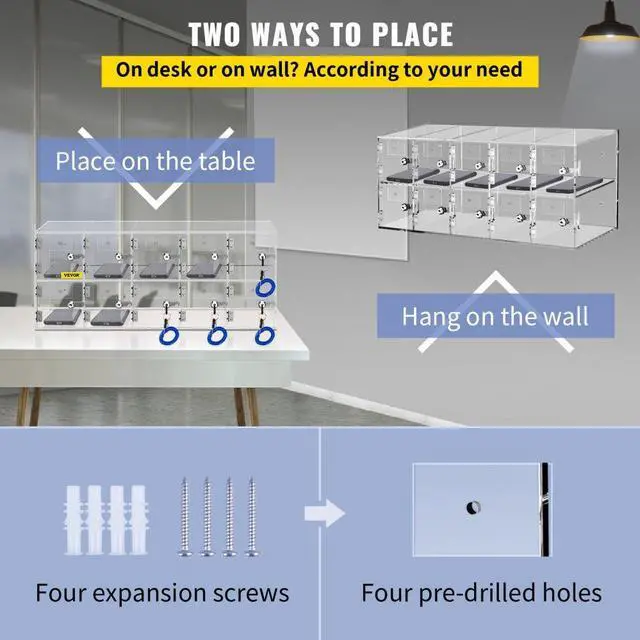 TWO WAYS TO PLACE

On desk or on wall? According to your need

Place on the table

VEVOR

Hang on the wall

Four expansion screws

Four pre-drilled holes