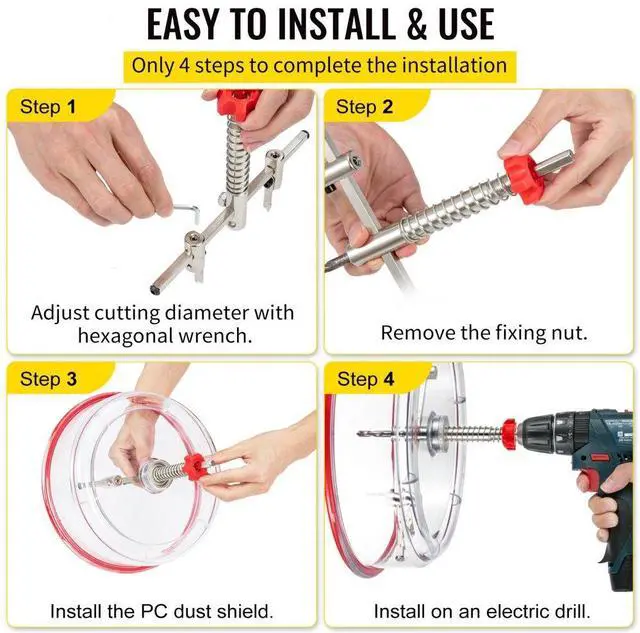 EASY TO INSTALL & USE

Only 4 steps to complete the installation

Step 1

Adjust cutting diameter with hexagonal wrench.

Step 2

Remove the fixing nut.

Step 3

Install the PC dust shield.

Step 4

Install on an electric drill.