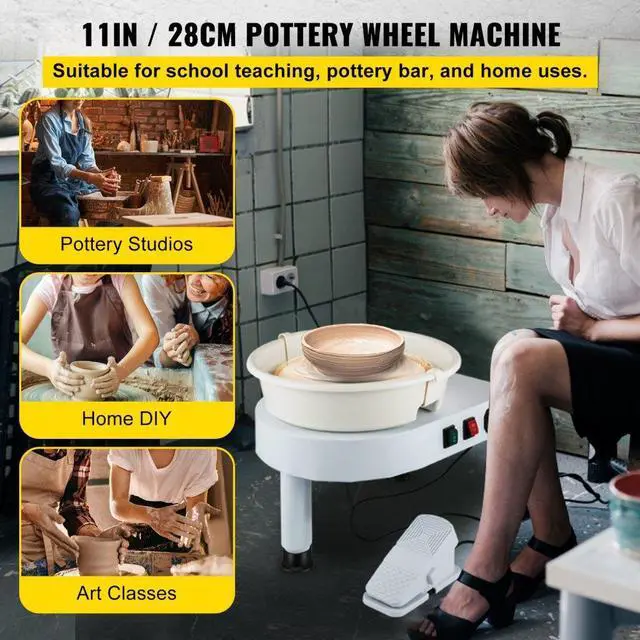 11IN / 28CM POTTERY WHEEL MACHINE

Suitable for school teaching, pottery bar, and home uses.

Pottery Studios

Home DIY

Art Classes