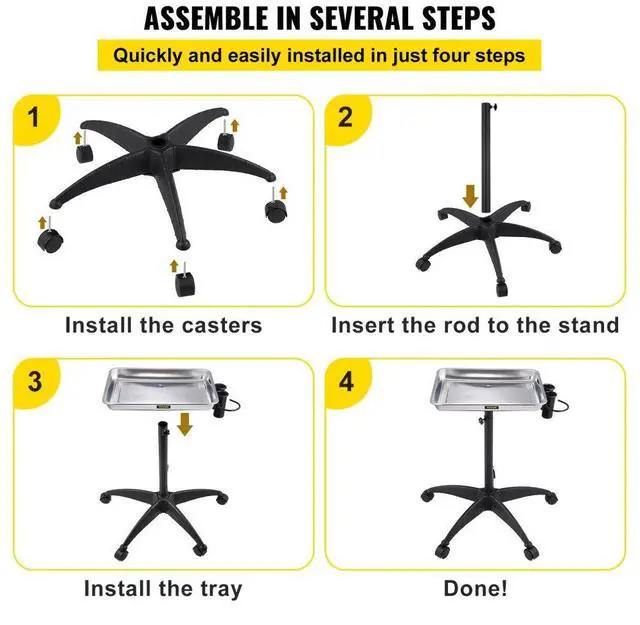 ASSEMBLE IN SEVERAL STEPS

Quickly and easily installed in just four steps

1

Install the casters

2

Insert the rod to the stand

3

Install the tray

4

Done!