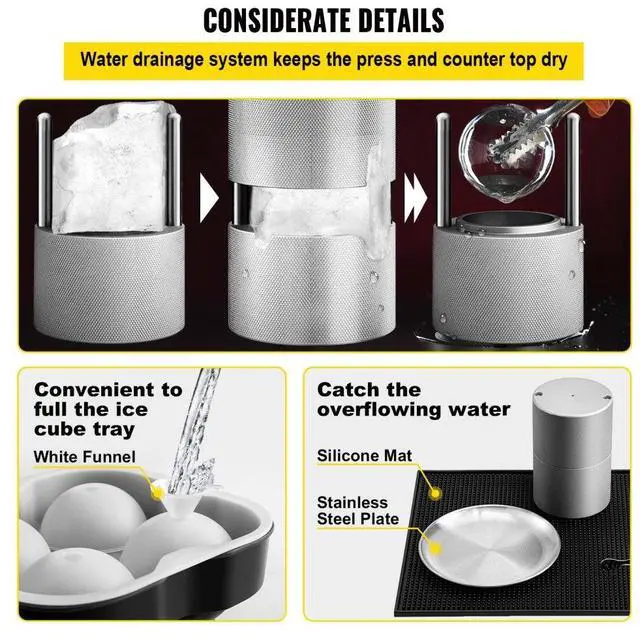 CONSIDERATE DETAILS

Water drainage system keeps the press and counter top dry

Convenient to full the ice cube tray

White Funnel

Catch the overflowing water

Silicone Mat

Stainless Steel Plate