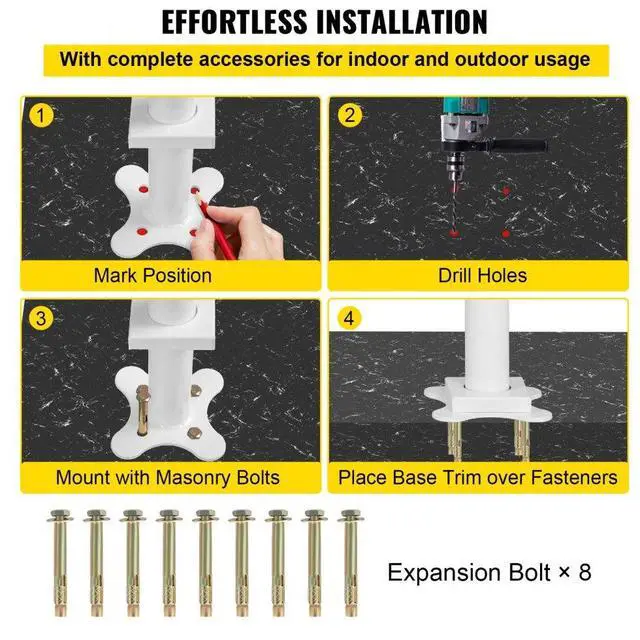 EFFORTLESS INSTALLATION

With complete accessories for indoor and outdoor usage

1

Mark Position

2

Drill Holes

3

Mount with Masonry Bolts

4

Place Base Trim over Fasteners

Expansion Bolt × 8