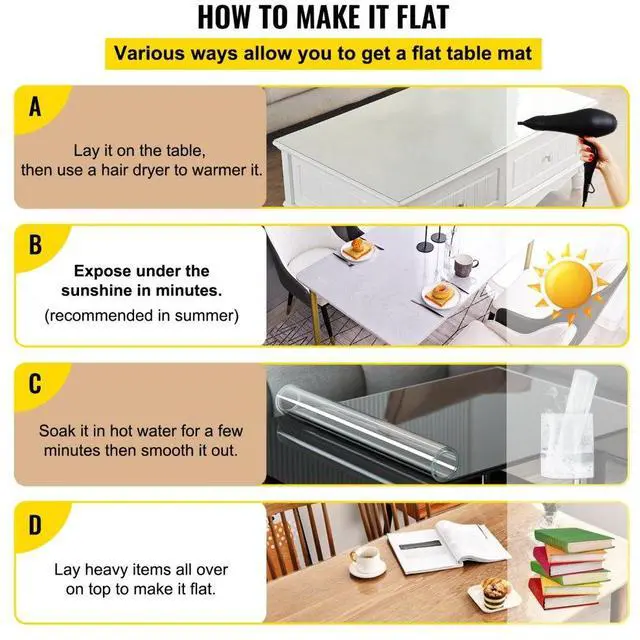 HOW TO MAKE IT FLAT

Various ways allow you to get a flat table mat

A

Lay it on the table, then use a hair dryer to warmer it.

B

Expose under the sunshine in minutes.
(recommended in summer)

C

Soak it in hot water for a few minutes then smooth it out.

D

Lay heavy items all over on top to make it flat.