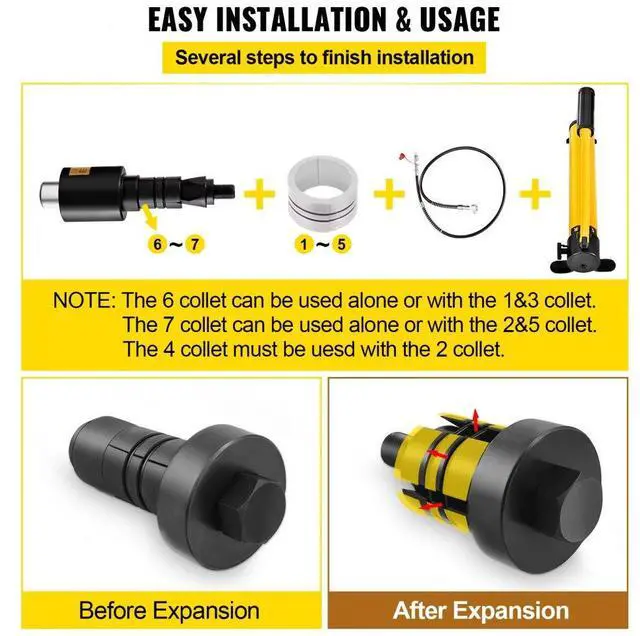 EASY INSTALLATION & USAGE

Several steps to finish installation

6 ~ 7

1 ~ 5

NOTE: The 6 collet can be used alone or with the 1&3 collet.
The 7 collet can be used alone or with the 2&5 collet.
The 4 collet must be uesd with the 2 collet.

Before Expansion

After Expansion