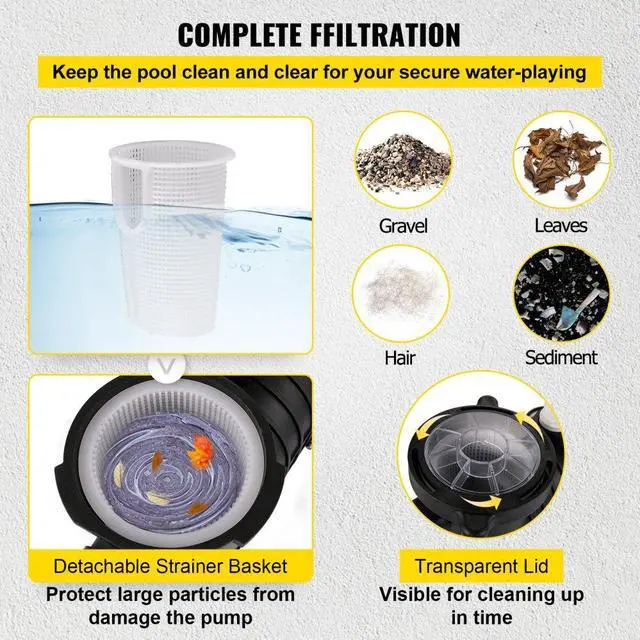 COMPLETE FFILTRATION

Keep the pool clean and clear for your secure water-playing

Gravel

Leaves

Hair

Sediment

Detachable Strainer Basket

Protect large particles from damage the pump

Transparent Lid

Visible for cleaning up in time