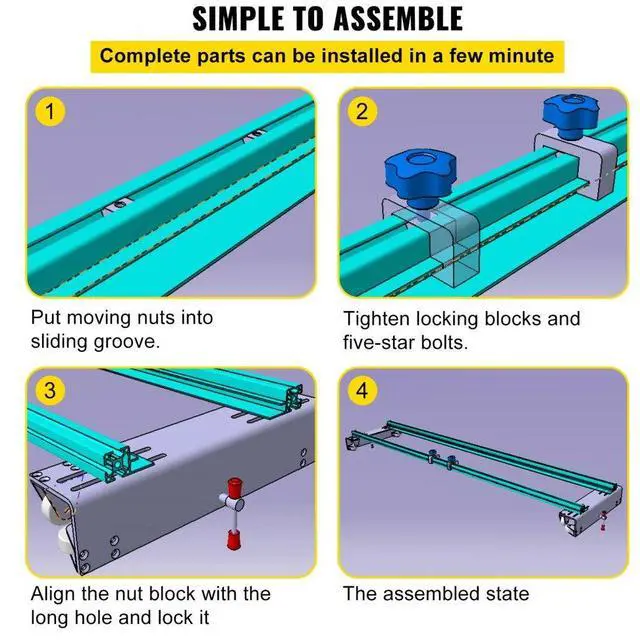 SIMPLE TO ASSEMBLE

Complete parts can be installed in a few minute

1

Put moving nuts into sliding groove.

2

Tighten locking blocks and five-star bolts.

3

Align the nut block with the long hole and lock it

4

The assembled state