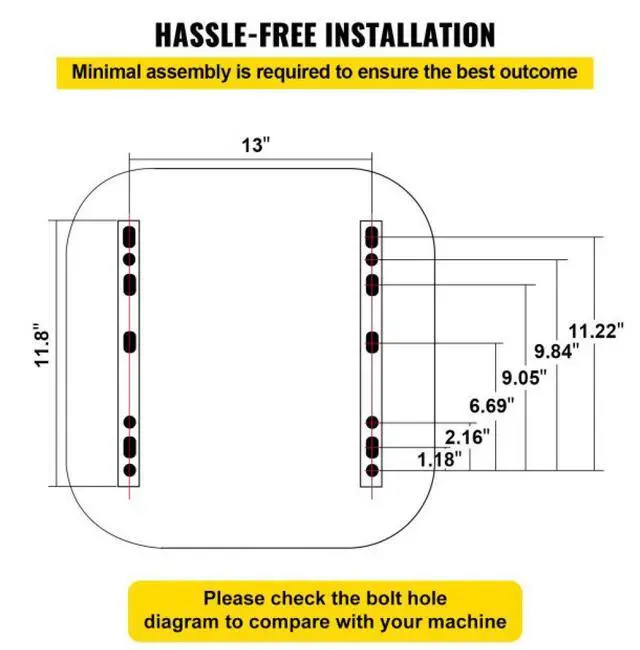 HASSLE-FREE INSTALLATION

Minimal assembly is required to ensure the best outcome

13"

11.8"

11.22"

9.84"

9.05"

6.69"

2.16"

1.18"

Please check the bolt hole diagram to compare with your machine