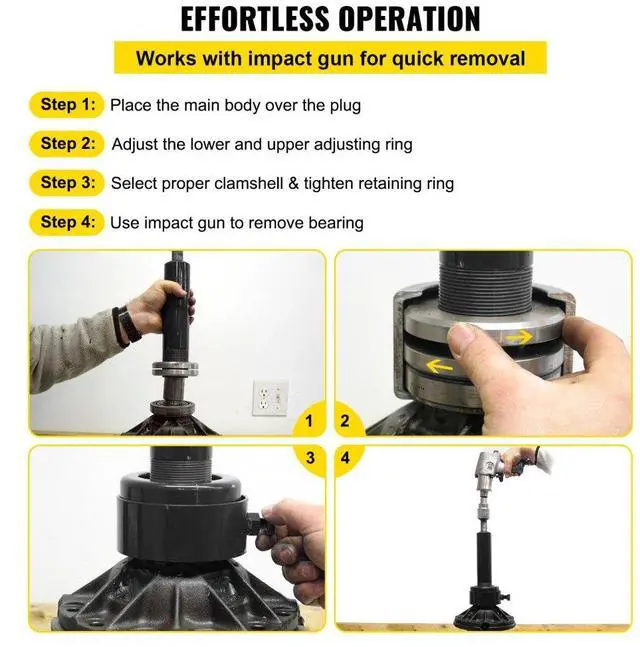 EFFORTLESS OPERATION

Works with impact gun for quick removal

Step 1: Place the main body over the plug

Step 2: Adjust the lower and upper adjusting ring

Step 3: Select proper clamshell & tighten retaining ring

Step 4: Use impact gun to remove bearing

1

2

3

4