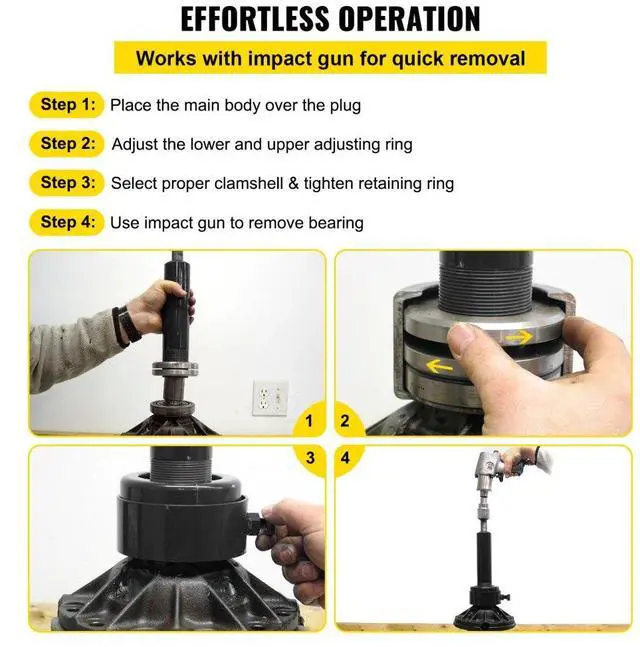 EFFORTLESS OPERATION

Works with impact gun for quick removal

Step 1: Place the main body over the plug

Step 2: Adjust the lower and upper adjusting ring

Step 3: Select proper clamshell & tighten retaining ring

Step 4: Use impact gun to remove bearing

1

2

3

4