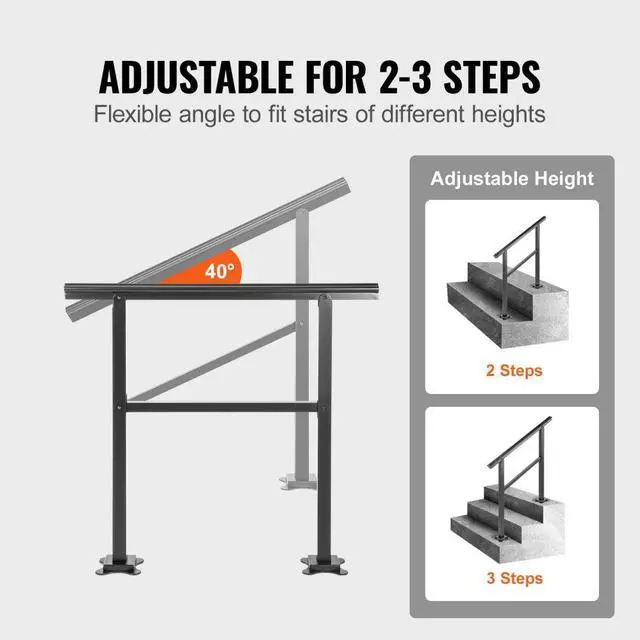 ADJUSTABLE FOR 2-3 STEPS
Flexible angle to fit stairs of different heights

40°

Adjustable Height

2 Steps

3 Steps