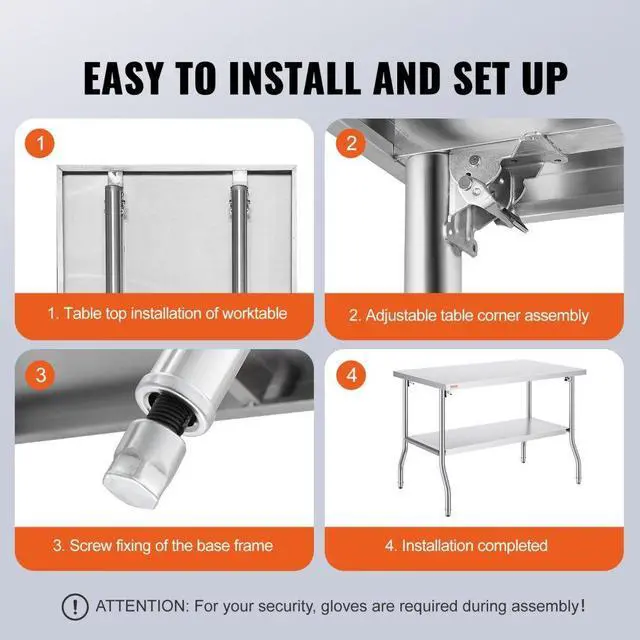 EASY TO INSTALL AND SET UP

1

1. Table top installation of worktable

2

2. Adjustable table corner assembly

3

3. Screw fixing of the base frame

4

4. Installation completed

! ATTENTION: For your security, gloves are required during assembly!