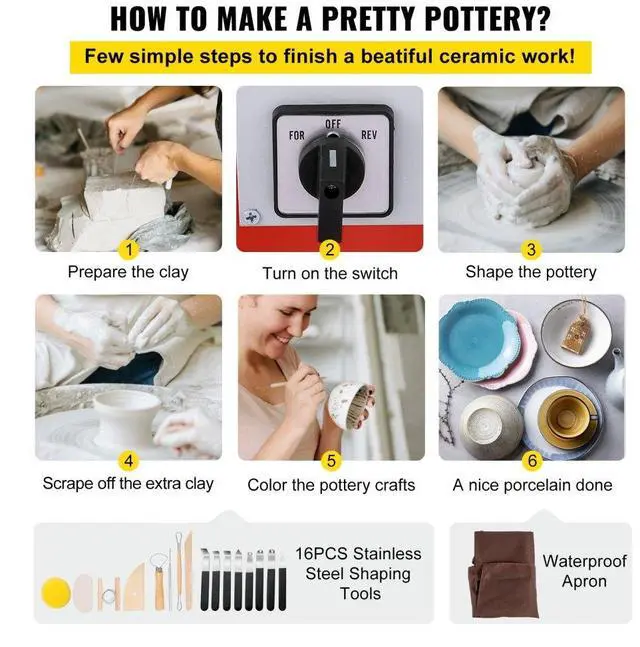 HOW TO MAKE A PRETTY POTTERY?

Few simple steps to finish a beatiful ceramic work!

FOR OFF REV

1
Prepare the clay

2
Turn on the switch

3
Shape the pottery

4
Scrape off the extra clay

5
Color the pottery crafts

6
A nice porcelain done

16PCS Stainless Steel Shaping Tools

Waterproof Apron