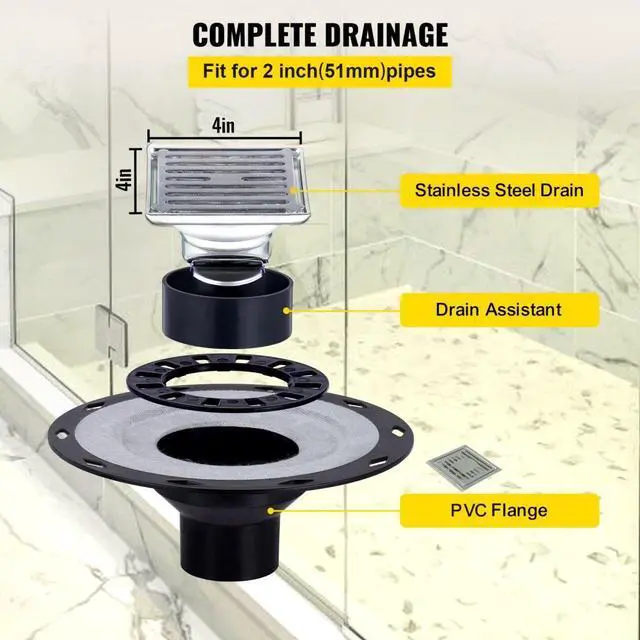 COMPLETE DRAINAGE
Fit for 2 inch(51mm)pipes

4in
4in

Stainless Steel Drain

Drain Assistant

PVC Flange