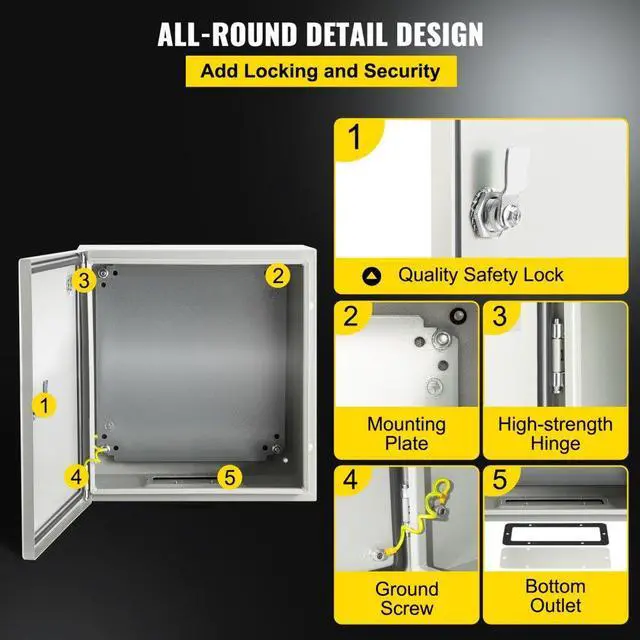 ALL-ROUND DETAIL DESIGN

Add Locking and Security

3
2
1
4
5

1
Quality Safety Lock

2
Mounting Plate

3
High-strength Hinge

4
Ground Screw

5
Bottom Outlet