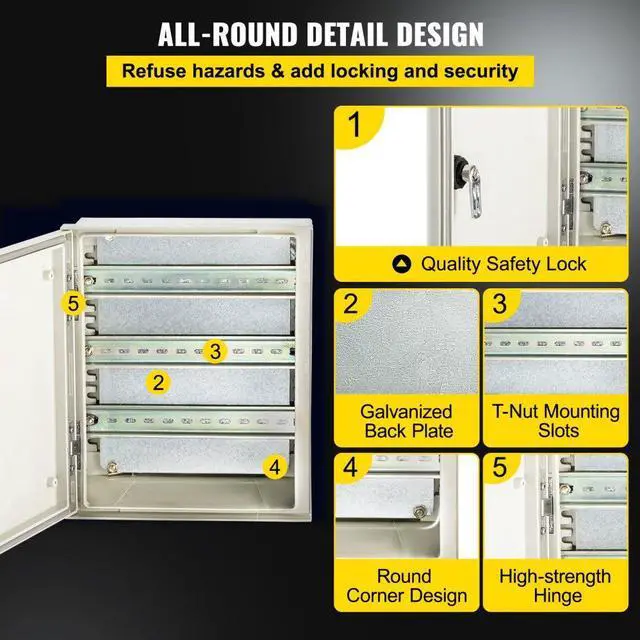 ALL-ROUND DETAIL DESIGN

Refuse hazards & add locking and security

5

3

2

4

1

Quality Safety Lock

2

Galvanized Back Plate

3

T-Nut Mounting Slots

4

Round Corner Design

5

High-strength Hinge