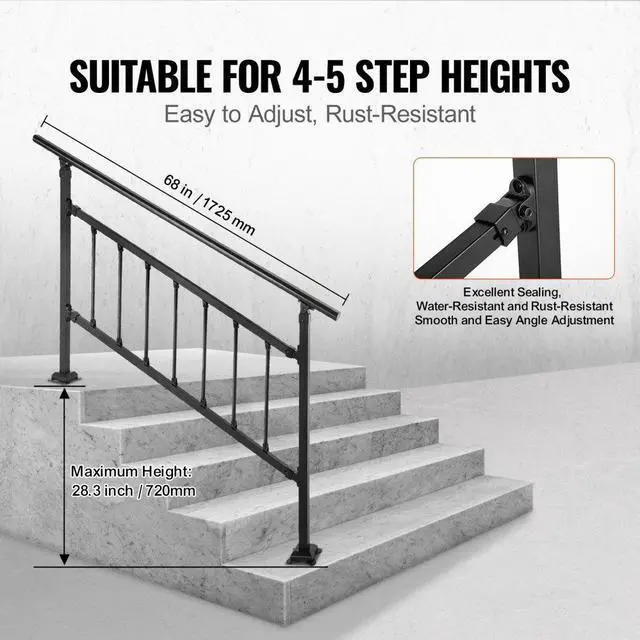 SUITABLE FOR 4-5 STEP HEIGHTS
Easy to Adjust, Rust-Resistant

68 in / 1725 mm

Excellent Sealing,
Water-Resistant and Rust-Resistant
Smooth and Easy Angle Adjustment

Maximum Height:
28.3 inch / 720mm