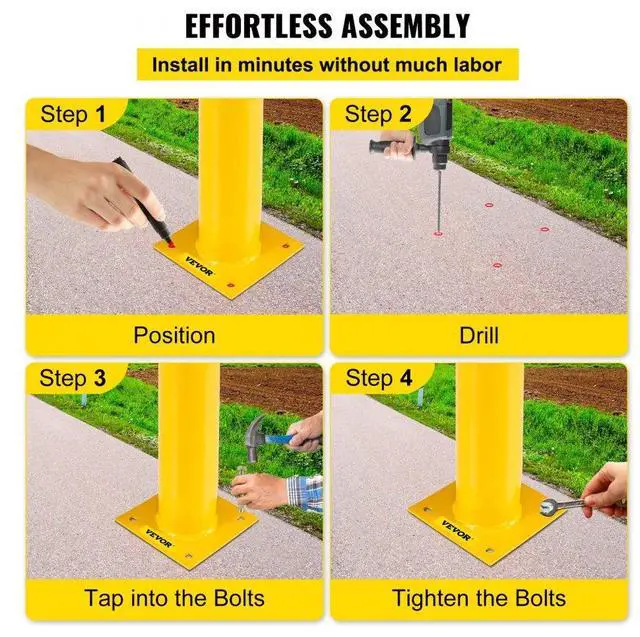 EFFORTLESS ASSEMBLY

Install in minutes without much labor

Step 1

VEVOR

Position

Step 2

Drill

Step 3

VEVOR

Tap into the Bolts

Step 4

VEVOR

Tighten the Bolts