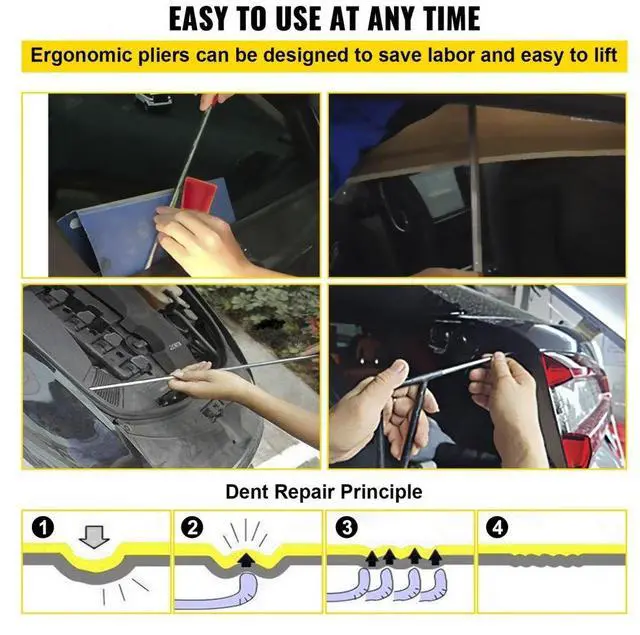 EASY TO USE AT ANY TIME

Ergonomic pliers can be designed to save labor and easy to lift

Dent Repair Principle

1

2

3

4