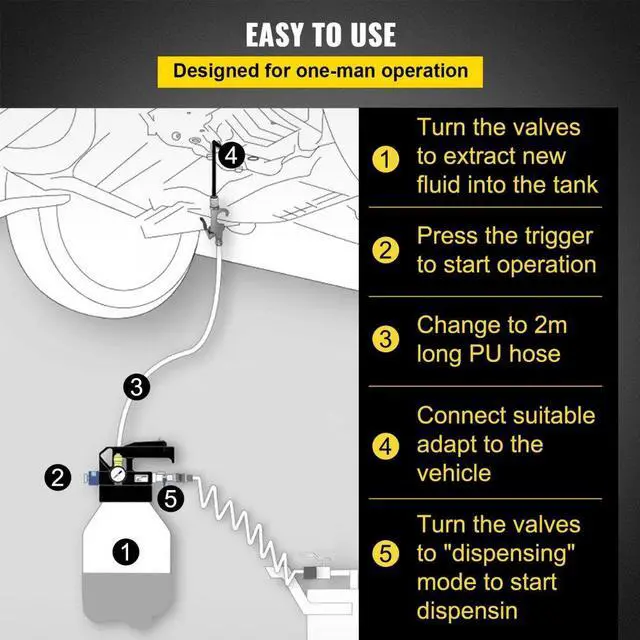 EASY TO USE

Designed for one-man operation

4

3

2

5

1

1 Turn the valves to extract new fluid into the tank

2 Press the trigger to start operation

3 Change to 2m long PU hose

4 Connect suitable adapt to the vehicle

5 Turn the valves to "dispensing" mode to start dispensin