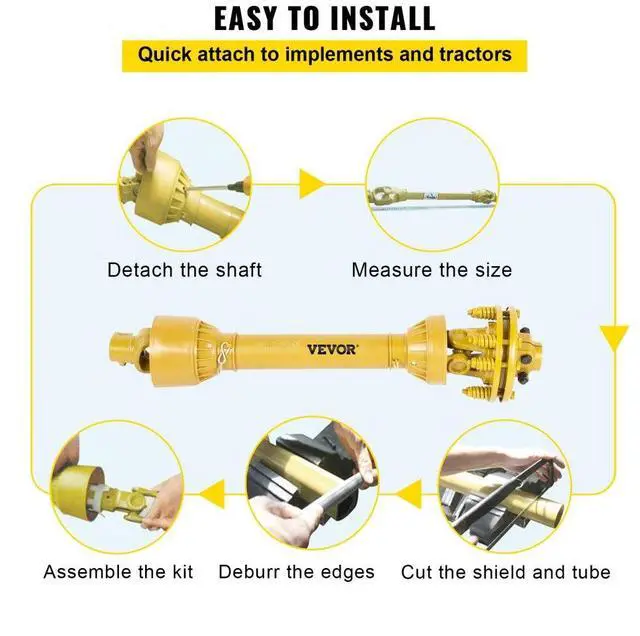 EASY TO INSTALL

Quick attach to implements and tractors

Detach the shaft

Measure the size

VEVOR

Assemble the kit

Deburr the edges

Cut the shield and tube