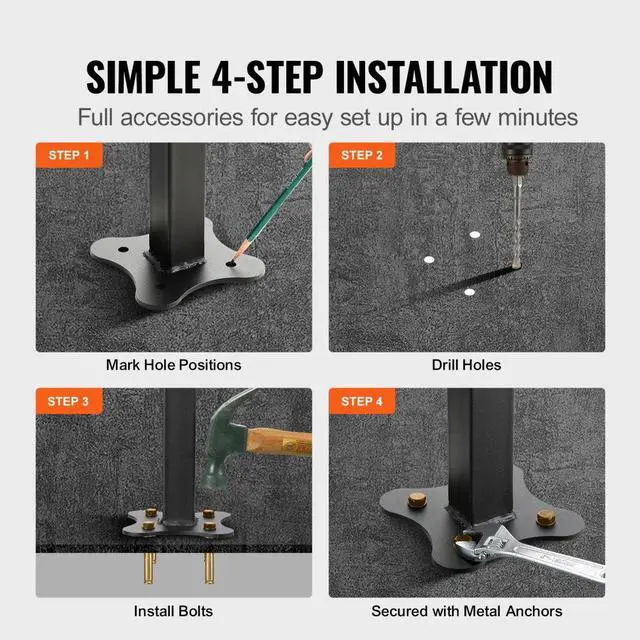 SIMPLE 4-STEP INSTALLATION

Full accessories for easy set up in a few minutes

STEP 1

Mark Hole Positions

STEP 2

Drill Holes

STEP 3

Install Bolts

STEP 4

Secured with Metal Anchors