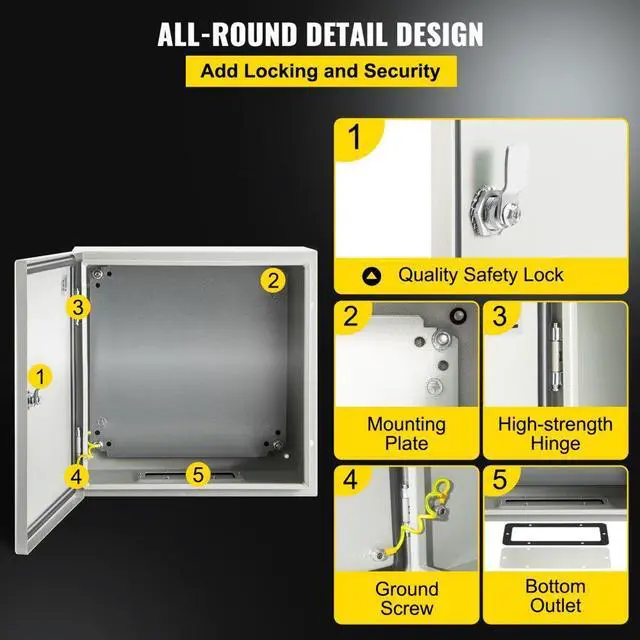 ALL-ROUND DETAIL DESIGN
Add Locking and Security

3
2
1
4
5

1
Quality Safety Lock

2
Mounting Plate

3
High-strength Hinge

4
Ground Screw

5
Bottom Outlet